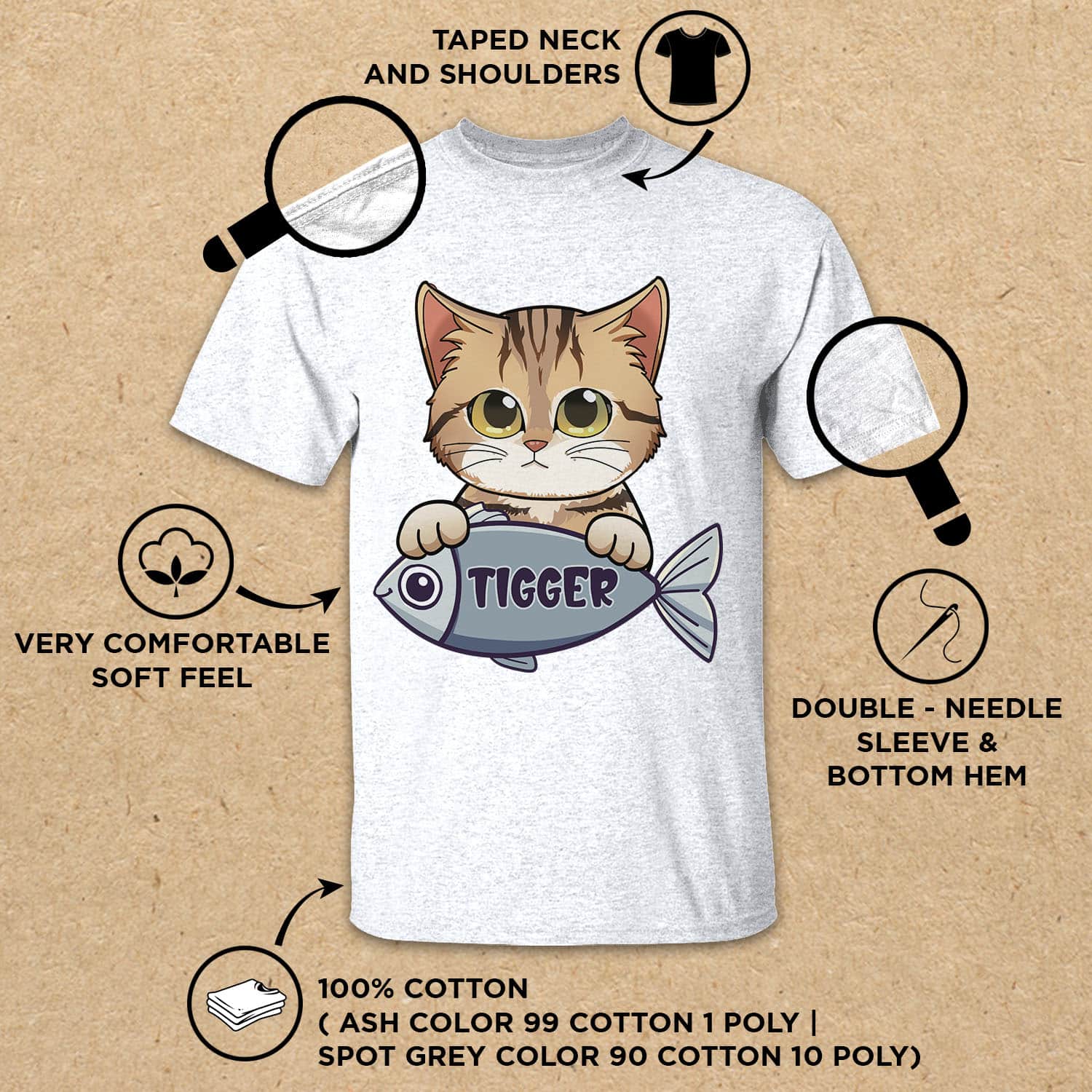 TAPED NECK AND SHOULDERS

TIGGER

VERY COMFORTABLE SOFT FEEL

DOUBLE - NEEDLE SLEEVE & BOTTOM HEM

100% COTTON
( ASH COLOR 99 COTTON 1 POLY |
SPOT GREY COLOR 90 COTTON 10 POLY)